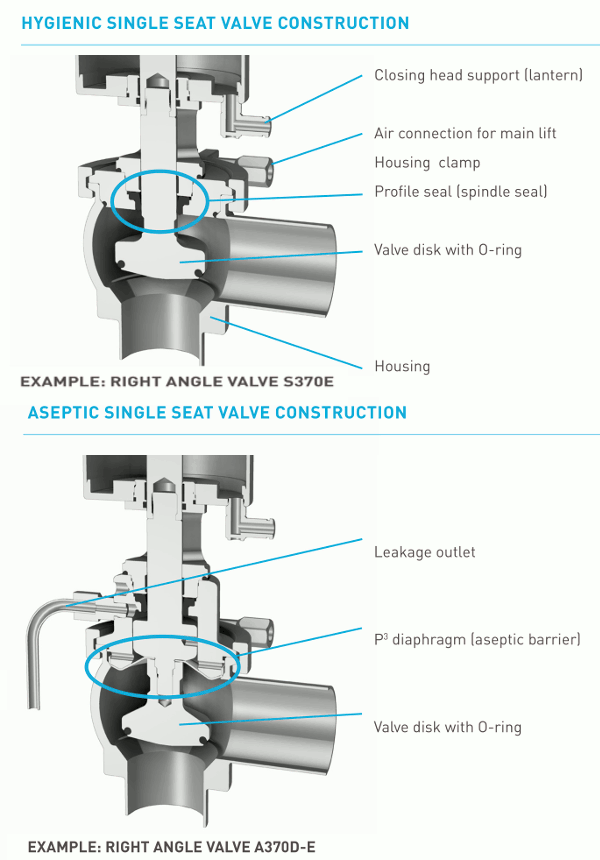 HYGIENIC SINGLE SEAT VALVE CONSTRUCTION

Closing head support (lantern)

Air connection for main lift

Housing clamp

Profile seal (spindle seal)

Valve disk with O-ring

Housing

EXAMPLE: RIGHT ANGLE VALVE S370E

ASEPTIC SINGLE SEAT VALVE CONSTRUCTION

Leakage outlet

P$^3$ diaphragm (aseptic barrier)

Valve disk with O-ring

EXAMPLE: RIGHT ANGLE VALVE A370D-E